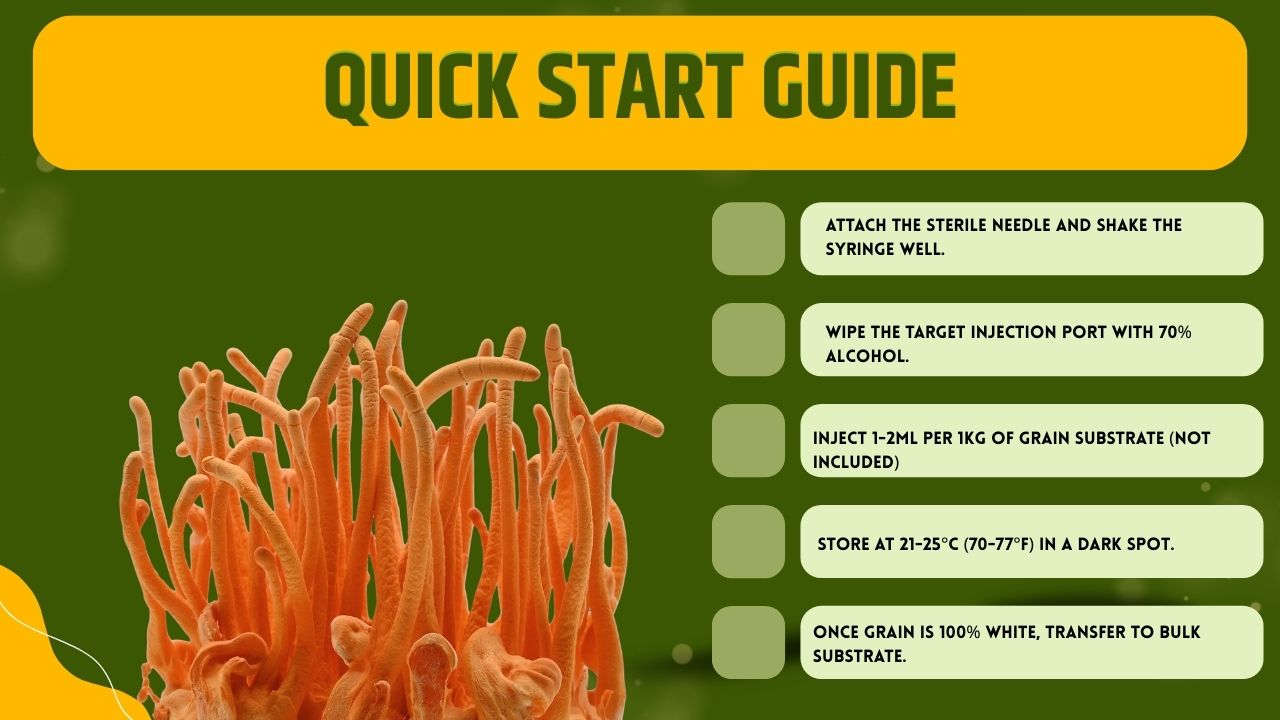 QUICK START GUIDE

ATTACH THE STERILE NEEDLE AND SHAKE THE SYRINGE WELL.

WIPE THE TARGET INJECTION PORT WITH 70% ALCOHOL.

INJECT 1-2ML PER 1KG OF GRAIN SUBSTRATE (NOT INCLUDED)

STORE AT 21-25°C (70-77°F) IN A DARK SPOT.

ONCE GRAIN IS 100% WHITE, TRANSFER TO BULK SUBSTRATE.