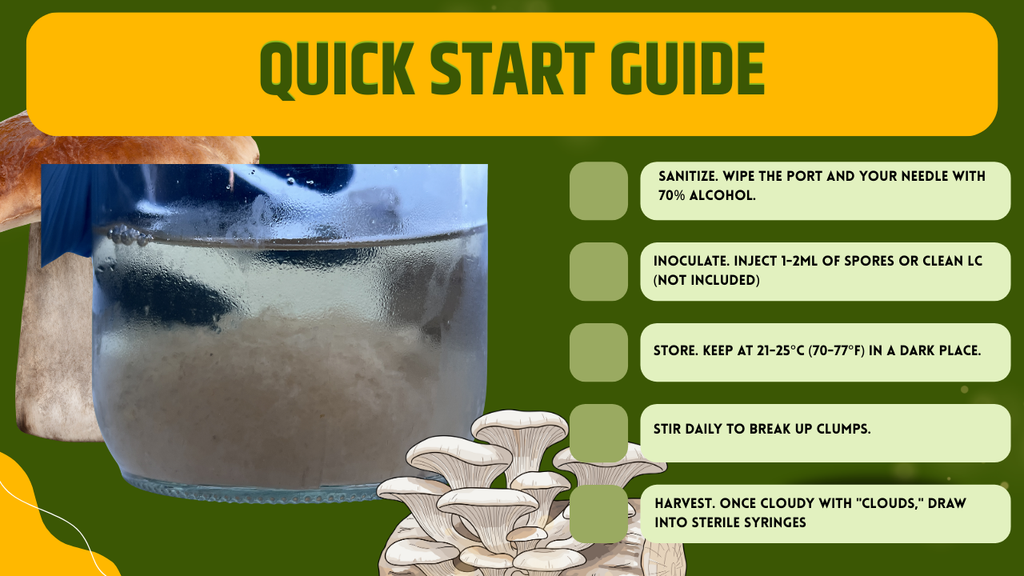 QUICK START GUIDE

SANITIZE. WIPE THE PORT AND YOUR NEEDLE WITH 70% ALCOHOL.

INOCULATE. INJECT 1-2ML OF SPORES OR CLEAN LC (NOT INCLUDED)

STORE. KEEP AT 21-25°C (70-77°F) IN A DARK PLACE.

STIR DAILY TO BREAK UP CLUMPS.

HARVEST. ONCE CLOUDY WITH "CLOUDS," DRAW INTO STERILE SYRINGES